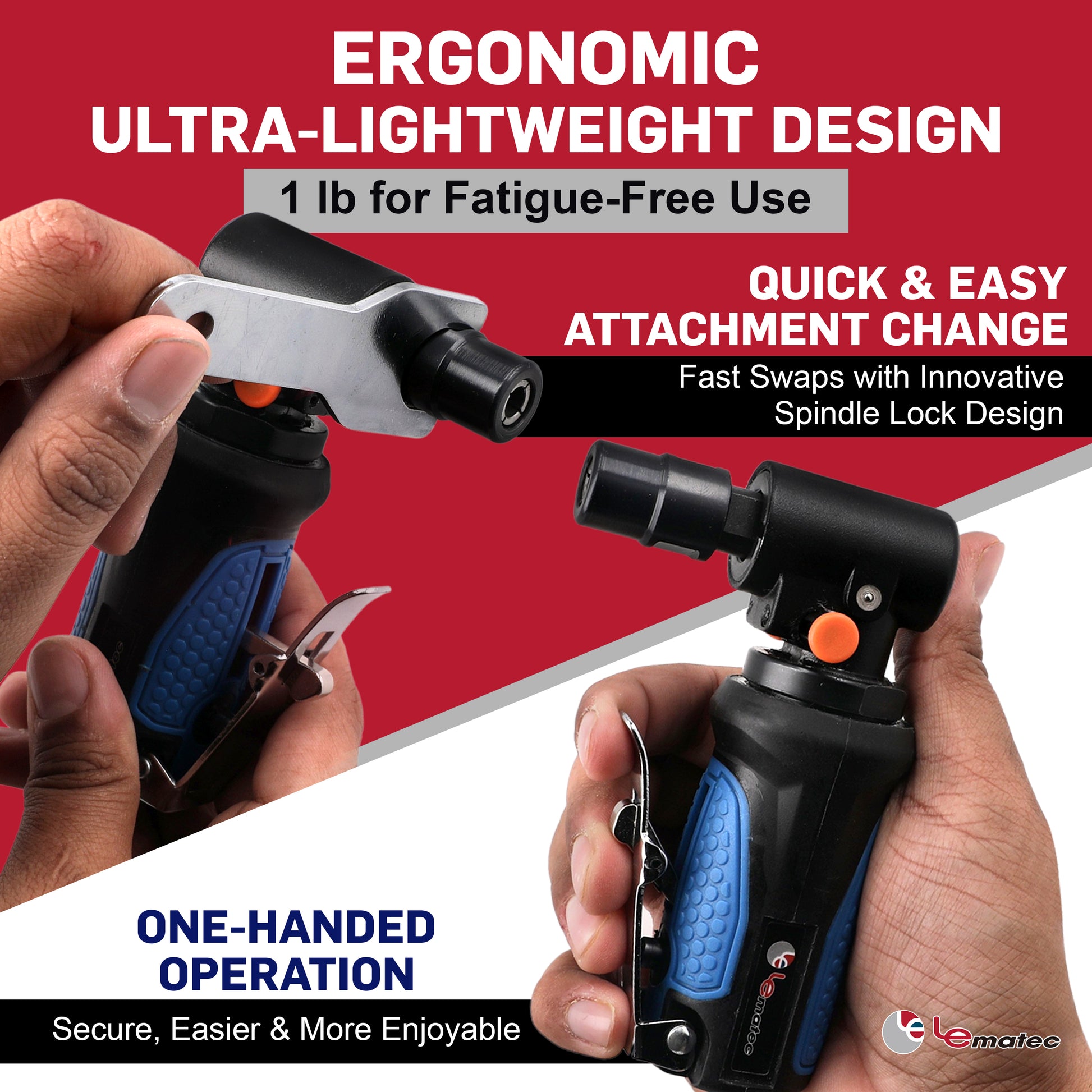 ERGONOMIC ULTRA-LIGHTWEIGHT DESIGN

1 lb for Fatigue-Free Use

QUICK & EASY ATTACHMENT CHANGE

Fast Swaps with Innovative Spindle Lock Design

ONE-HANDED OPERATION

Secure, Easier & More Enjoyable

Lematec

Lematec