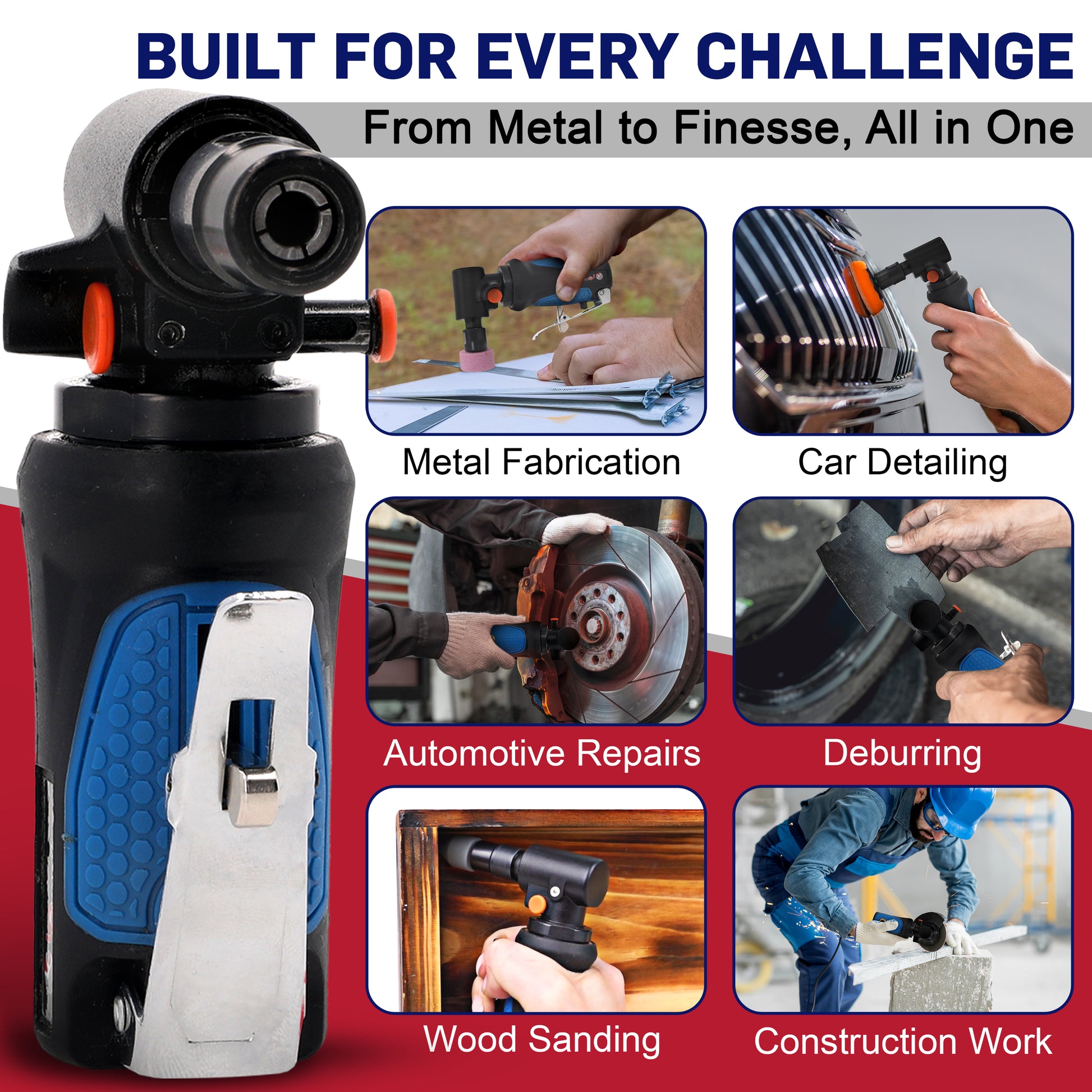 BUILT FOR EVERY CHALLENGE

From Metal to Finesse, All in One

Metal Fabrication

Car Detailing

Automotive Repairs

Deburring

Wood Sanding

Construction Work