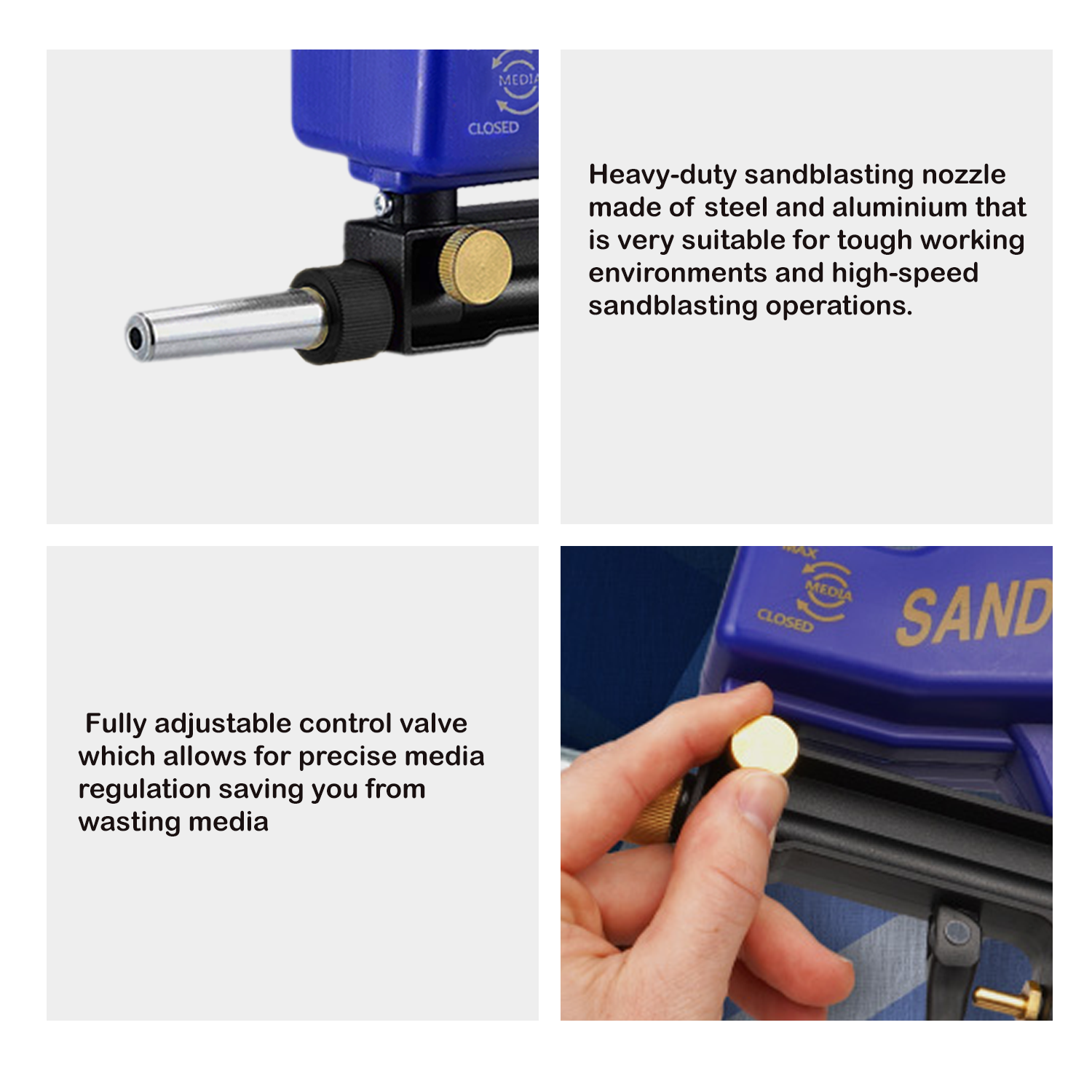 MEDIA
CLOSED

Heavy-duty sandblasting nozzle made of steel and aluminium that is very suitable for tough working environments and high-speed sandblasting operations.

Fully adjustable control valve which allows for precise media regulation saving you from wasting media

MAX
MEDIA
CLOSED
SAND